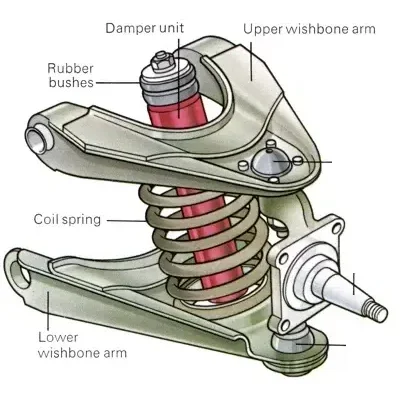 Damper unit
Upper wishbone arm
Rubber bushes
Coil spring
Lower wishbone arm