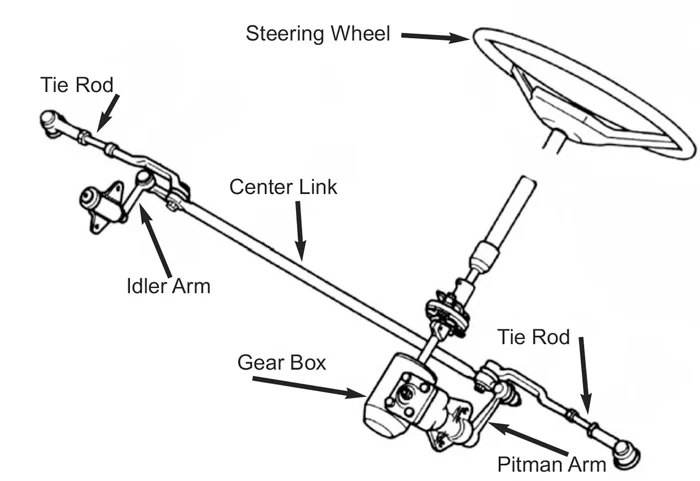 Steering Wheel

Tie Rod

Center Link

Idler Arm

Tie Rod

Gear Box

Pitman Arm